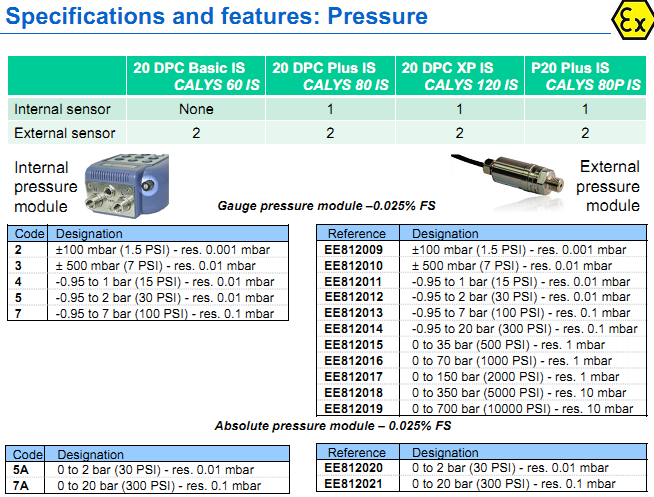 Specifications and features: Pressure

Ex

| | 20 DPC Basic IS CALYS 60 IS | 20 DPC Plus IS CALYS 80 IS | 20 DPC XP IS CALYS 120 IS | P20 Plus IS CALYS 80P IS |
|---|---|---|---|---|
| Internal sensor | None | 1 | 1 | 1 |
| External sensor | 2 | 2 | 2 | 2 |

Internal pressure module

External pressure module

Gauge pressure module –0.025% FS

| Code | Designation |
|---|---|
| 2 | ±100 mbar (1.5 PSI) - res. 0.001 mbar |
| 3 | ± 500 mbar (7 PSI) - res. 0.01 mbar |
| 4 | -0.95 to 1 bar (15 PSI) - res. 0.01 mbar |
| 5 | -0.95 to 2 bar (30 PSI) - res. 0.01 mbar |
| 7 | -0.95 to 7 bar (100 PSI) - res. 0.1 mbar |

| Reference | Designation |
|---|---|
| EE812009 | ±100 mbar (1.5 PSI) - res. 0.001 mbar |
| EE812010 | ± 500 mbar (7 PSI) - res. 0.01 mbar |
| EE812011 | -0.95 to 1 bar (15 PSI) - res. 0.01 mbar |
| EE812012 | -0.95 to 2 bar (30 PSI) - res. 0.01 mbar |
| EE812013 | -0.95 to 7 bar (100 PSI) - res. 0.1 mbar |
| EE812014 | -0.95 to 20 bar (300 PSI) - res. 0.1 mbar |
| EE812015 | 0 to 35 bar (500 PSI) - res. 1 mbar |
| EE812016 | 0 to 70 bar (1000 PSI) - res. 1 mbar |
| EE812017 | 0 to 150 bar (2000 PSI) - res. 1 mbar |
| EE812018 | 0 to 350 bar (5000 PSI) - res. 10 mbar |
| EE812019 | 0 to 700 bar (10000 PSI) - res. 10 mbar |

Absolute pressure module – 0.025% FS

| Code | Designation |
|---|---|
| 5A | 0 to 2 bar (30 PSI) - res. 0.01 mbar |
| 7A | 0 to 20 bar (300 PSI) - res. 0.1 mbar |

| Reference | Designation |
|---|---|
| EE812020 | 0 to 2 bar (30 PSI) - res. 0.01 mbar |
| EE812021 | 0 to 20 bar (300 PSI) - res. 0.1 mbar |